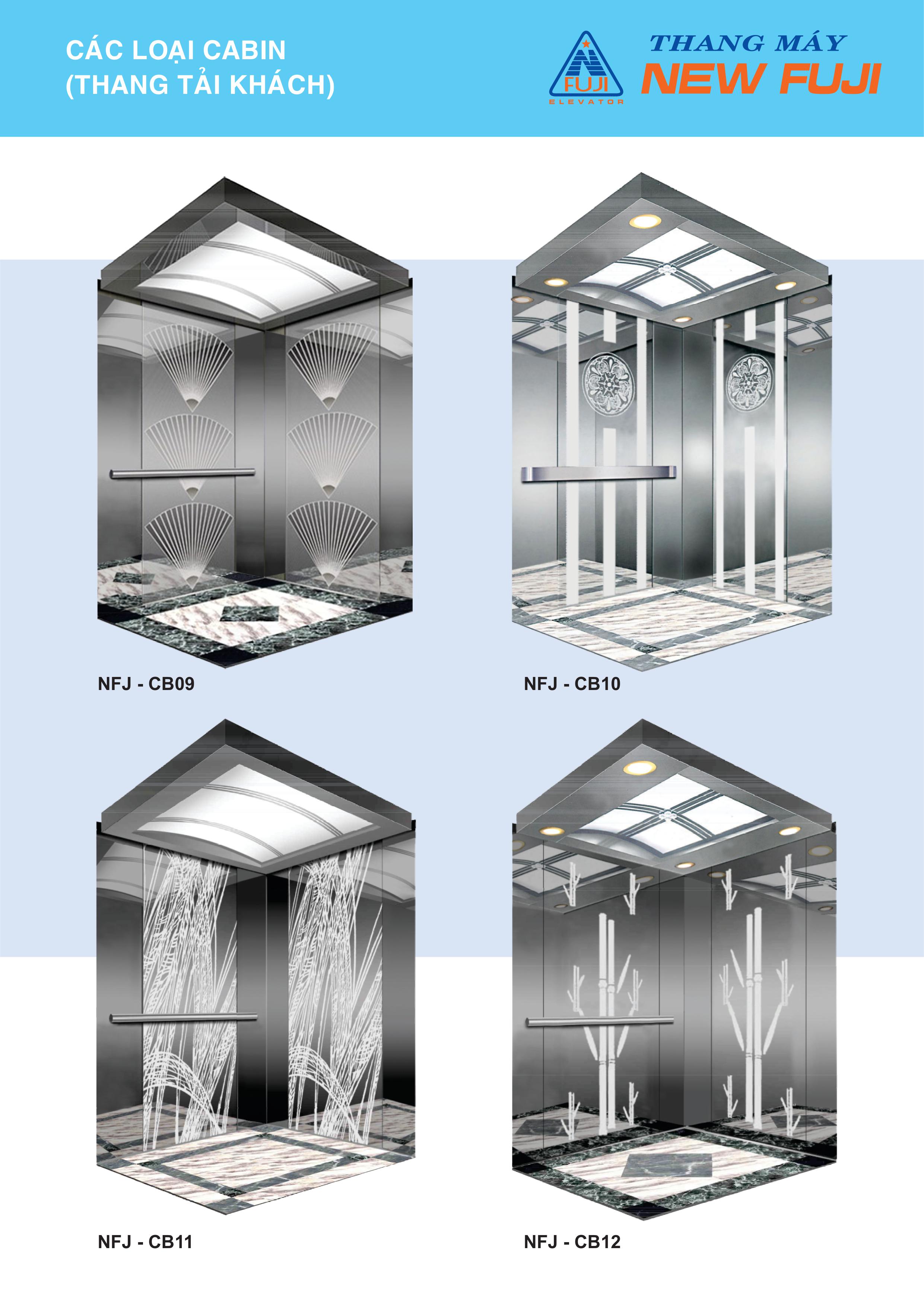 CÁC LOẠI CABIN
(THANG TẢI KHÁCH)

FUJI
ELEVATOR

THANG MÁY
NEW FUJI

NFJ - CB09

NFJ - CB10

NFJ - CB11

NFJ - CB12